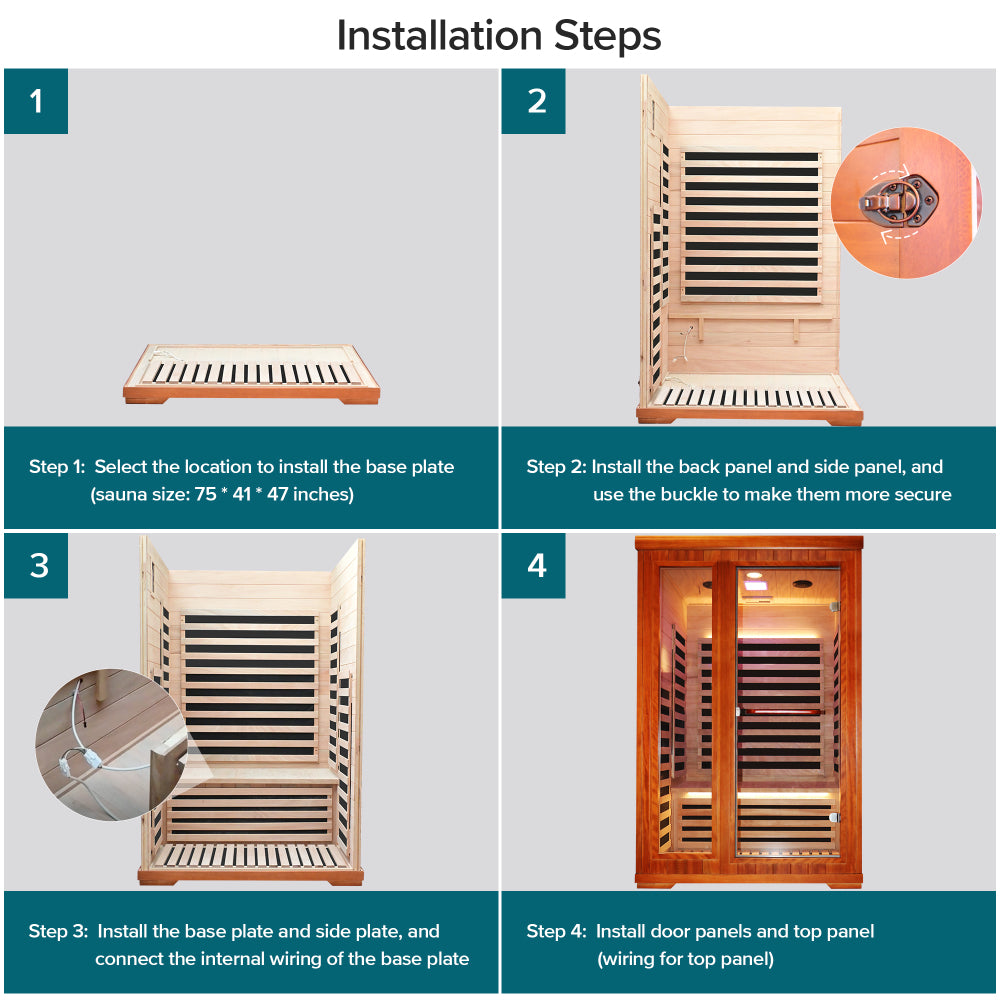 Installation Steps

1

Step 1: Select the location to install the base plate (sauna size: 75 * 41 * 47 inches)

2

Step 2: Install the back panel and side panel, and use the buckle to make them more secure

3

Step 3: Install the base plate and side plate, and connect the internal wiring of the base plate

4

Step 4: Install door panels and top panel (wiring for top panel)